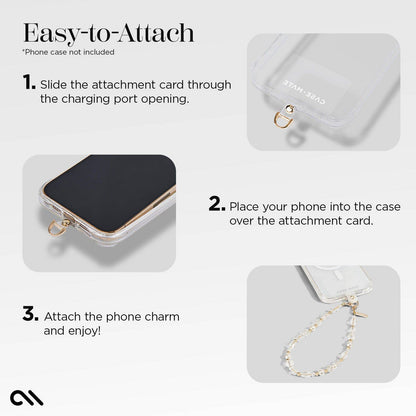 Easy-to-Attach

*Phone case not included

1. Slide the attachment card through the charging port opening.

CASE-MATE

2. Place your phone into the case over the attachment card.

3. Attach the phone charm and enjoy!